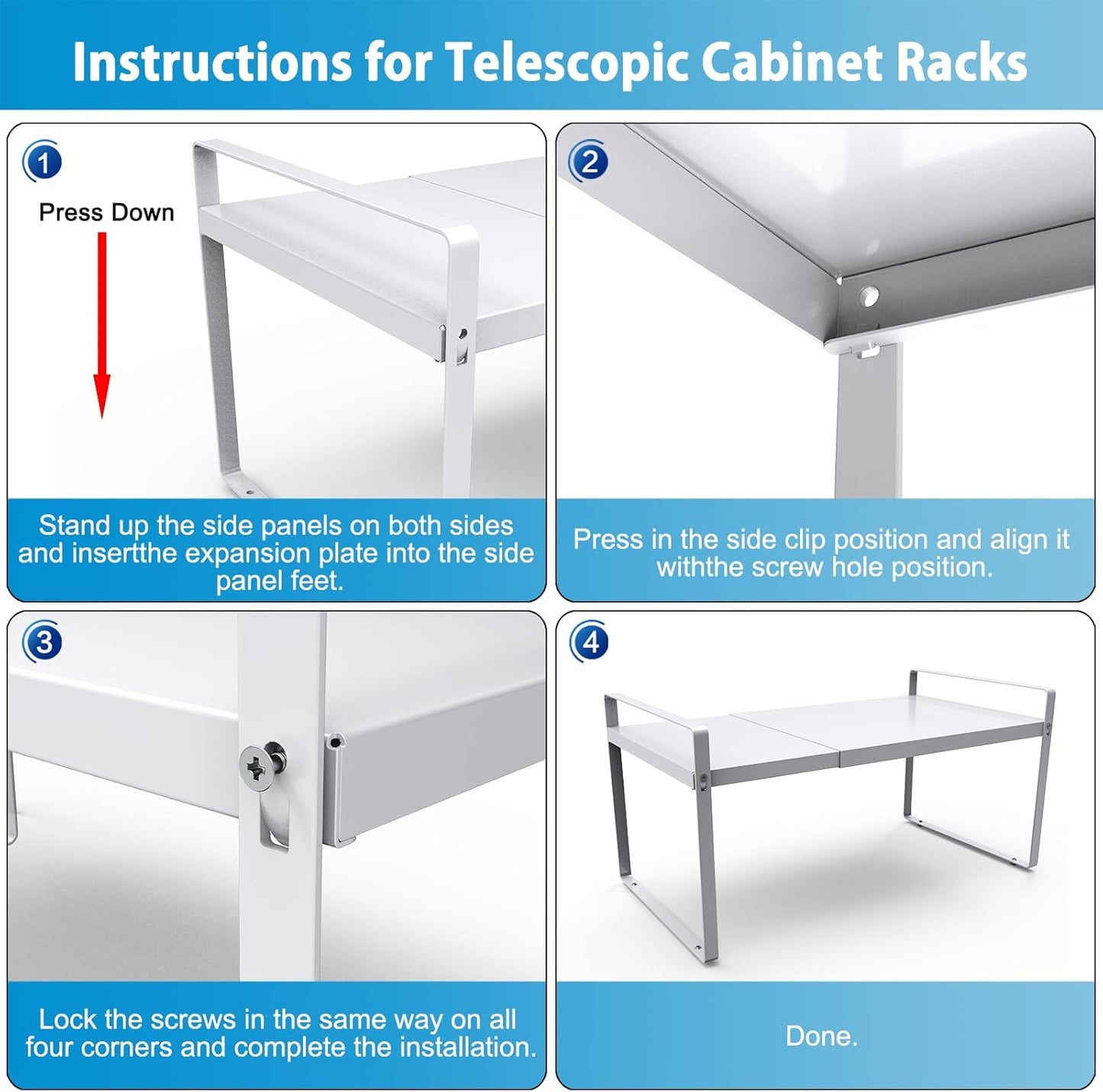 Instructions for Telescopic Cabinet Racks

1

Press Down

Stand up the side panels on both sides and insertthe expansion plate into the side panel feet.

2

Press in the side clip position and align it withthe screw hole position.

3

Lock the screws in the same way on all four corners and complete the installation.

4

Done.