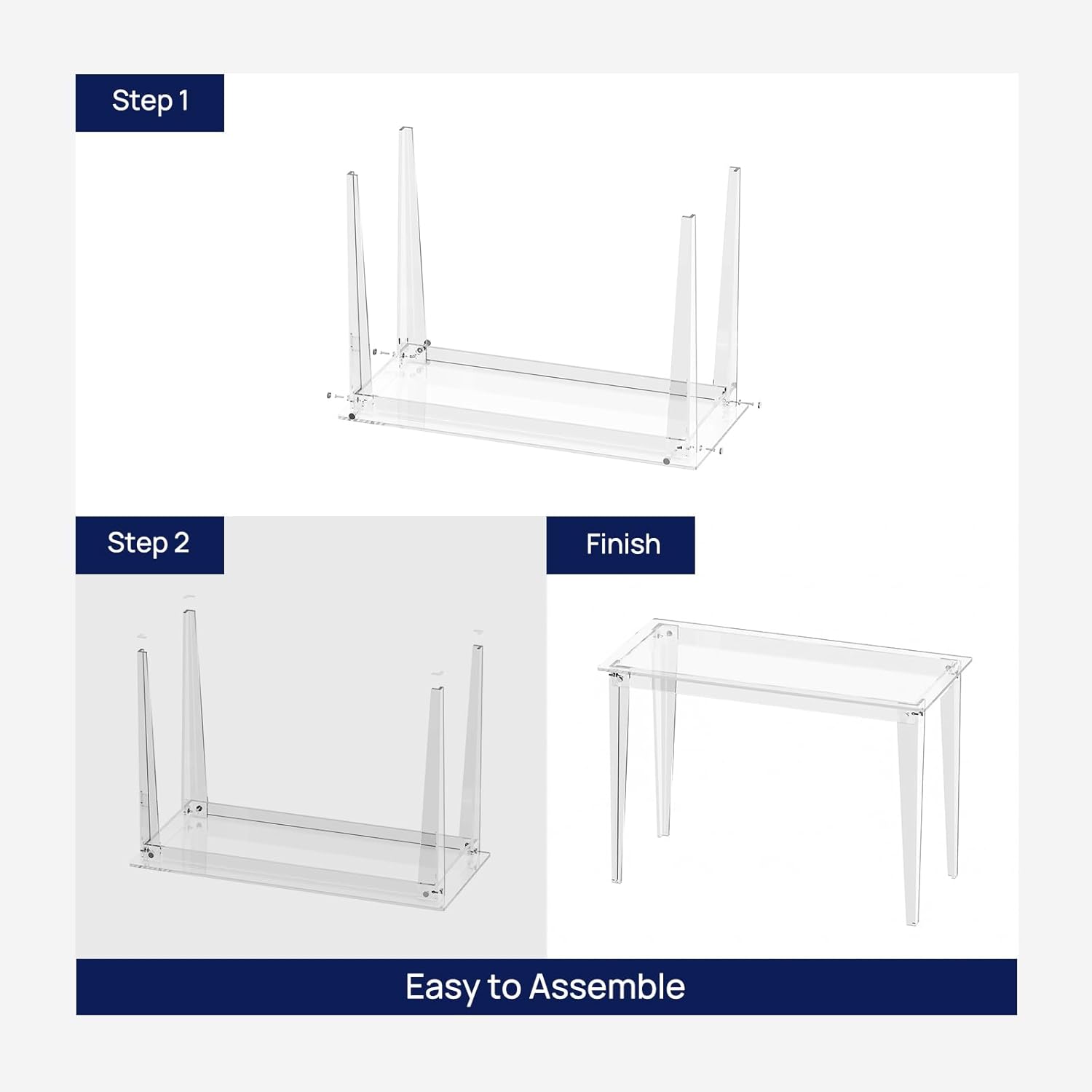 Step 1

Step 2

Finish

Easy to Assemble