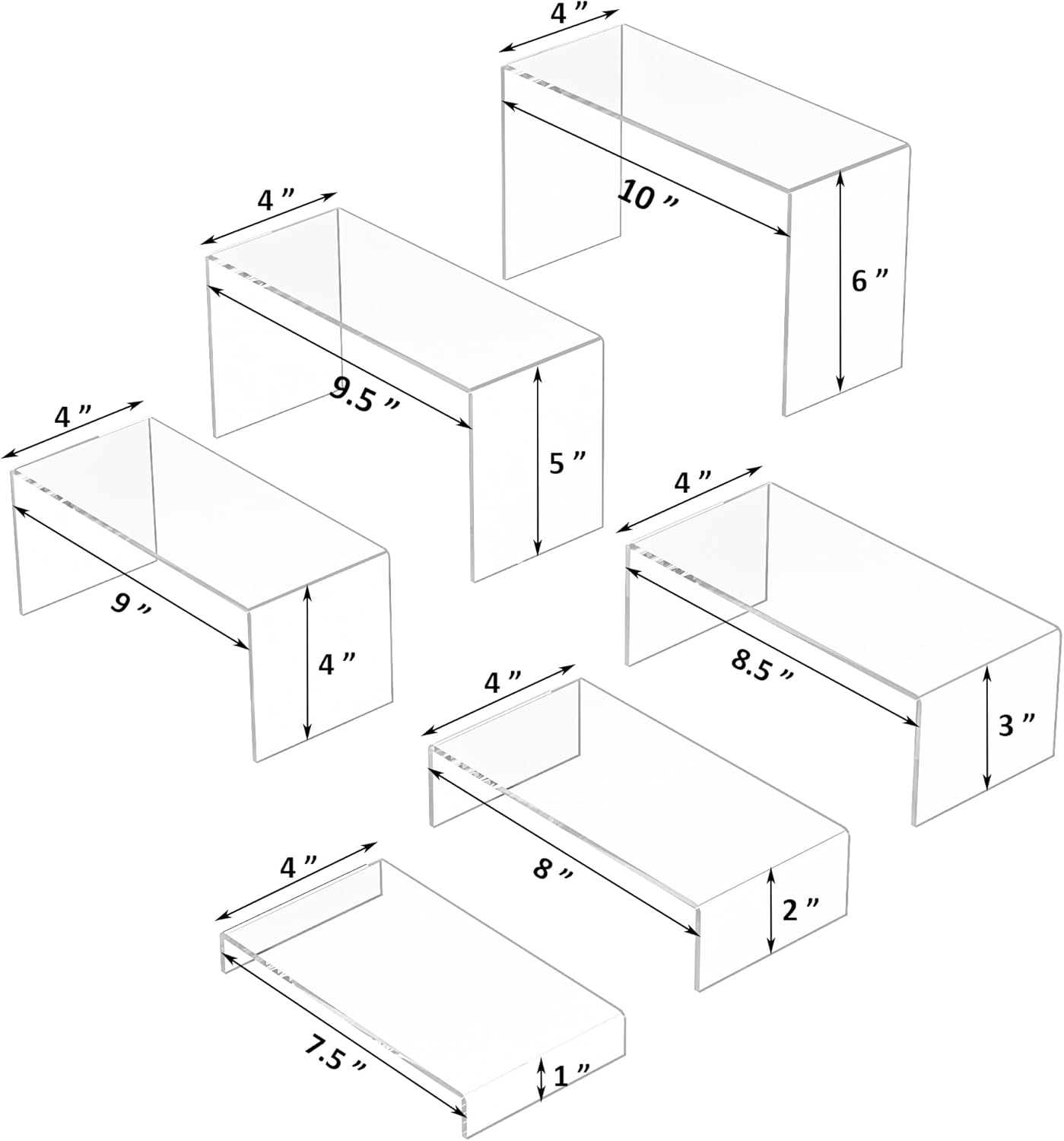 4 ”
10 ”
6 ”
4 ”
9.5 ”
5 ”
4 ”
9 ”
4 ”
4 ”
8.5 ”
3 ”
4 ”
8 ”
2 ”
4 ”
7.5 ”
1 ”