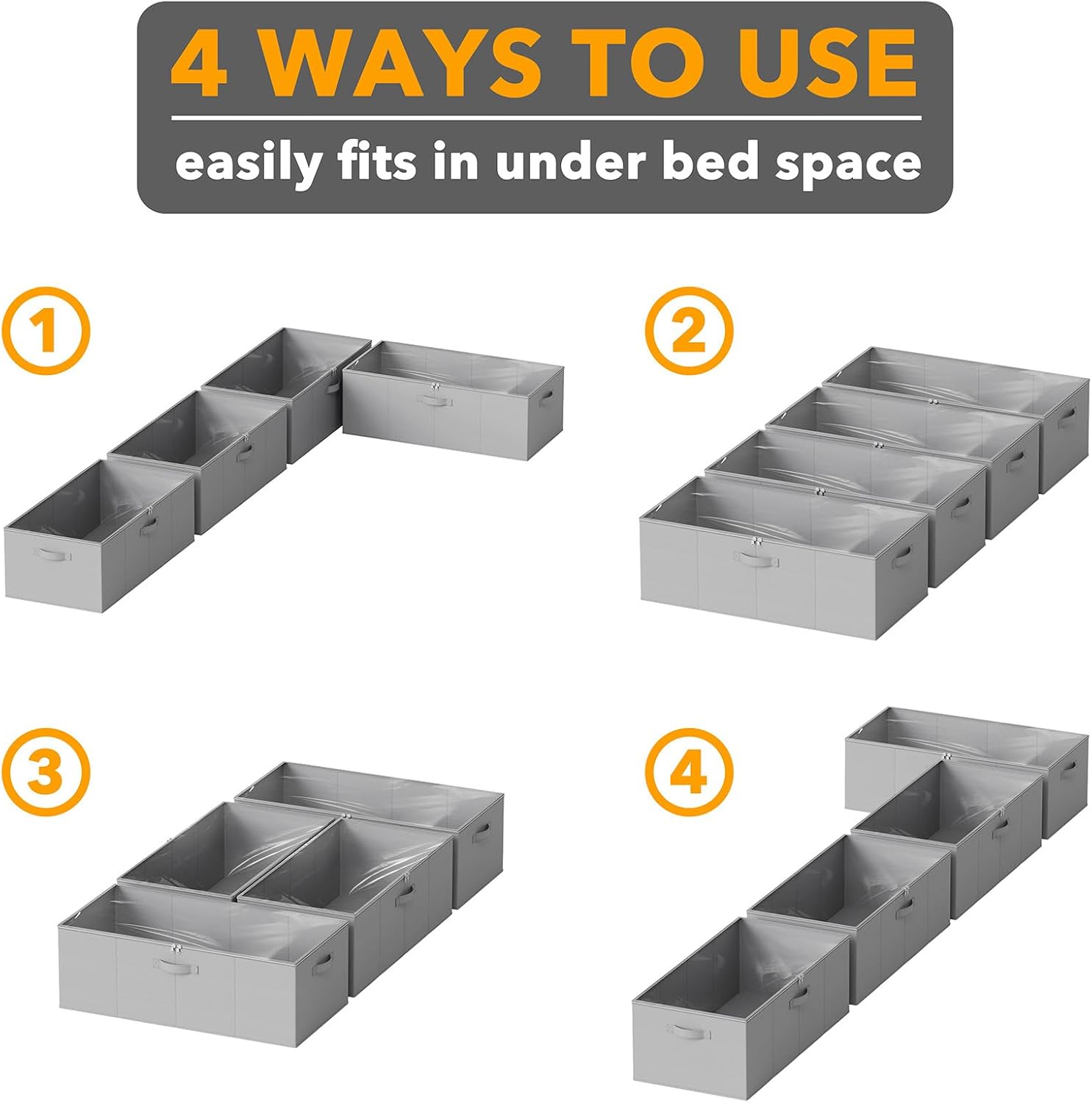 4 WAYS TO USE

easily fits in under bed space

1

2

3

4