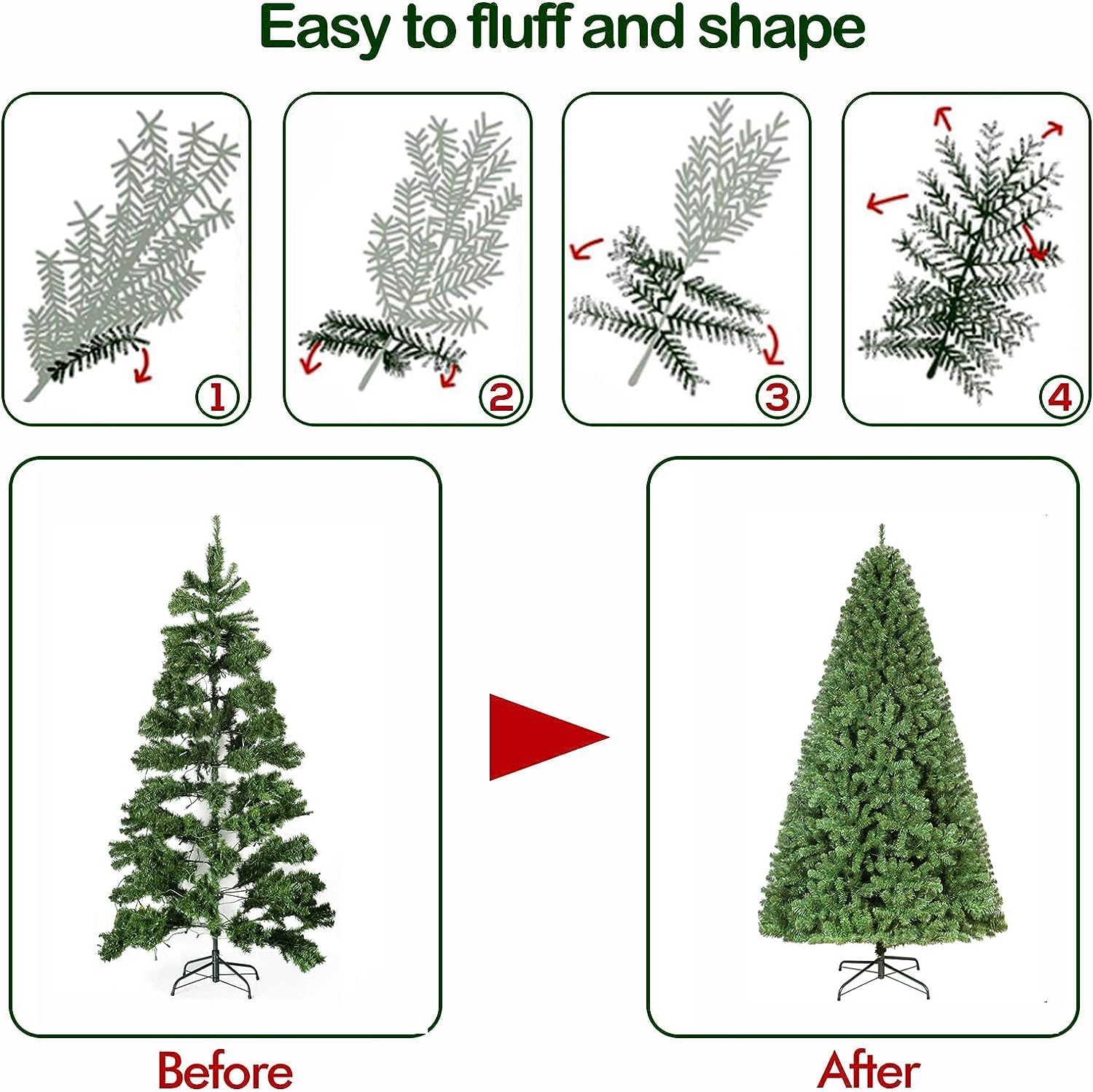 Easy to fluff and shape

1

2

3

4

Before

After