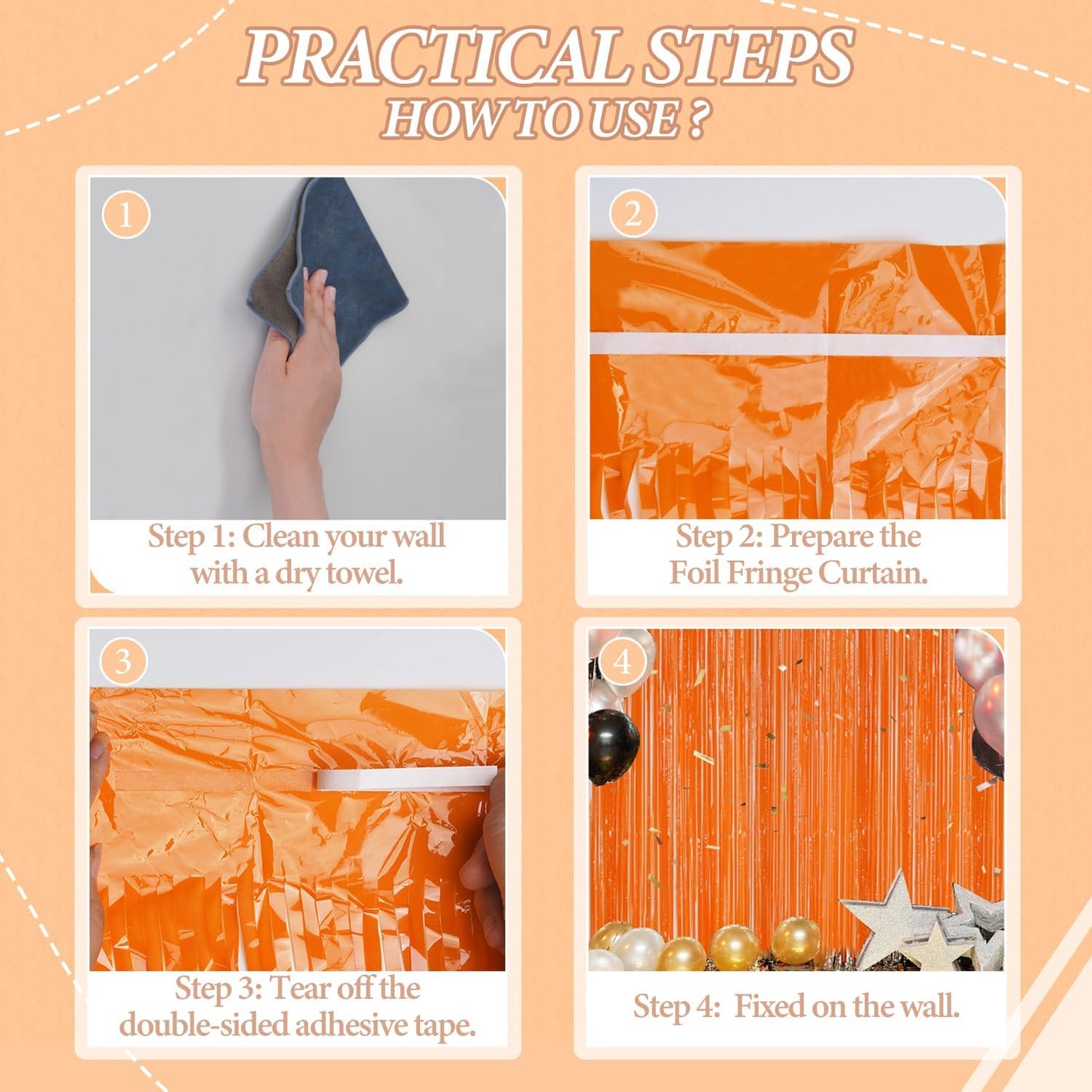 PRACTICAL STEPS
HOW TO USE ?

1
Step 1: Clean your wall with a dry towel.

2
Step 2: Prepare the Foil Fringe Curtain.

3
Step 3: Tear off the double-sided adhesive tape.

4
Step 4: Fixed on the wall.