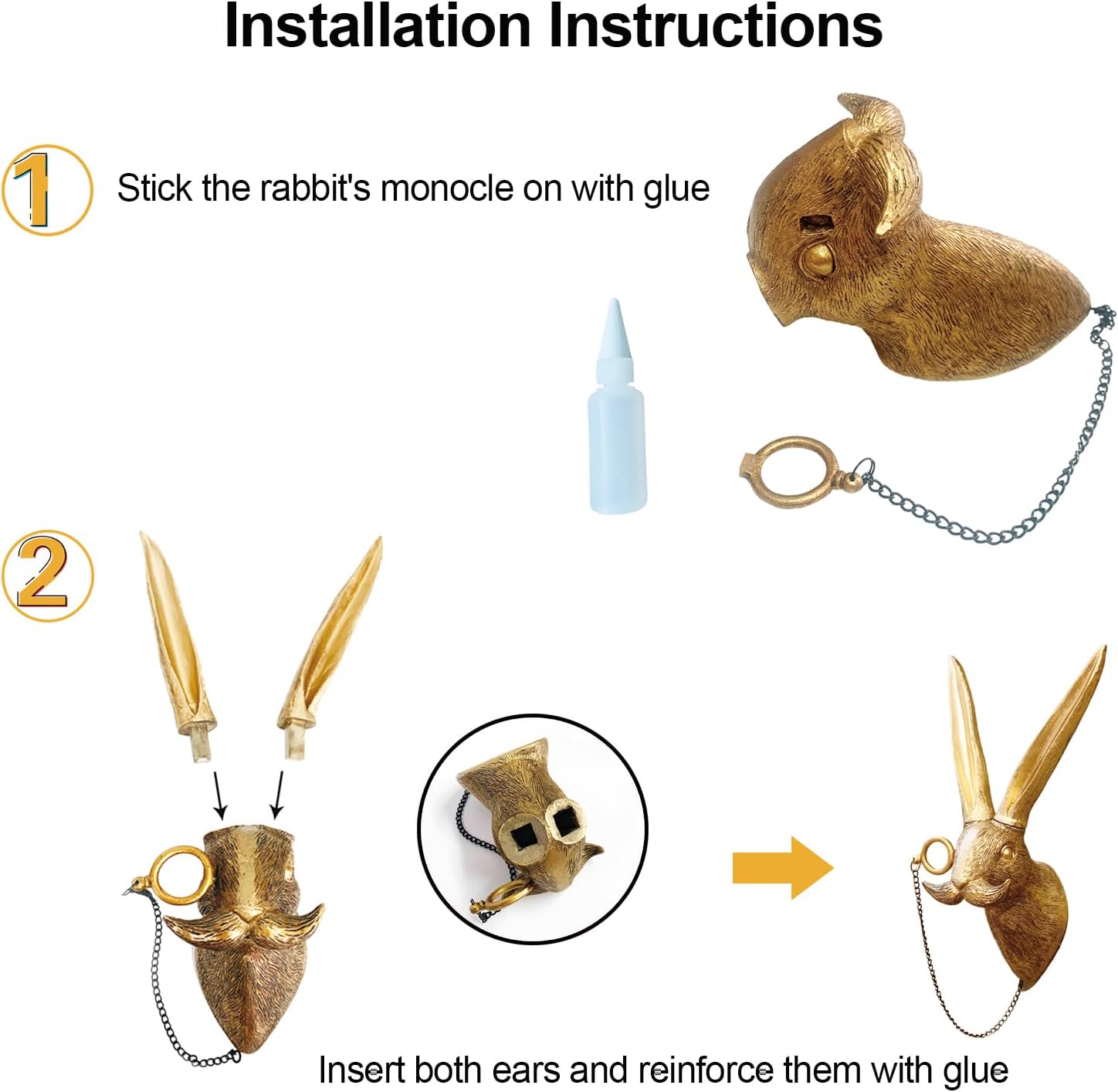 Installation Instructions

1

Stick the rabbit's monocle on with glue

2

Insert both ears and reinforce them with glue