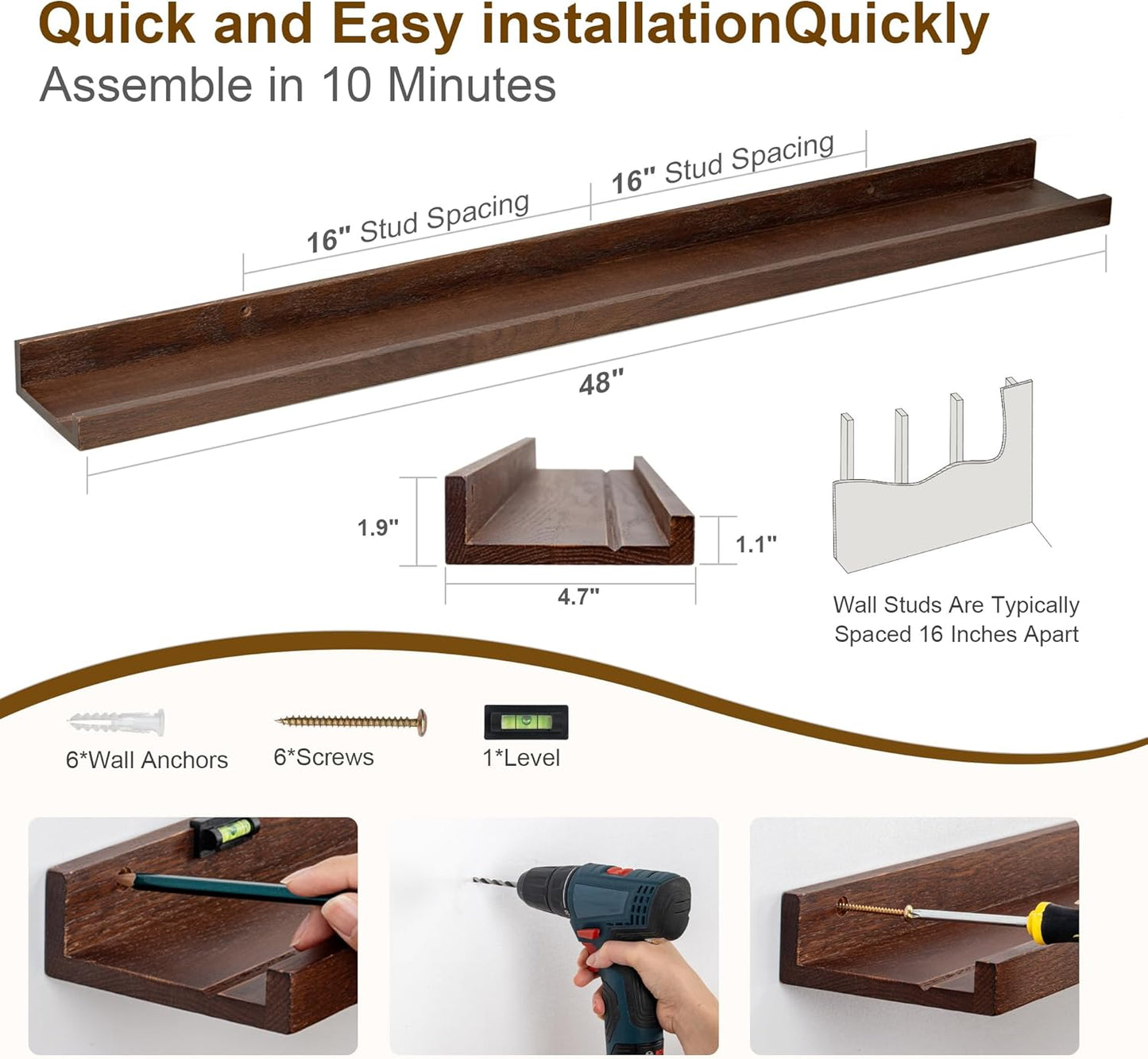 Quick and Easy installationQuickly
Assemble in 10 Minutes

16" Stud Spacing
16" Stud Spacing
48"
1.9"
1.1"
4.7"
Wall Studs Are Typically Spaced 16 Inches Apart

6*Wall Anchors
6*Screws
1*Level