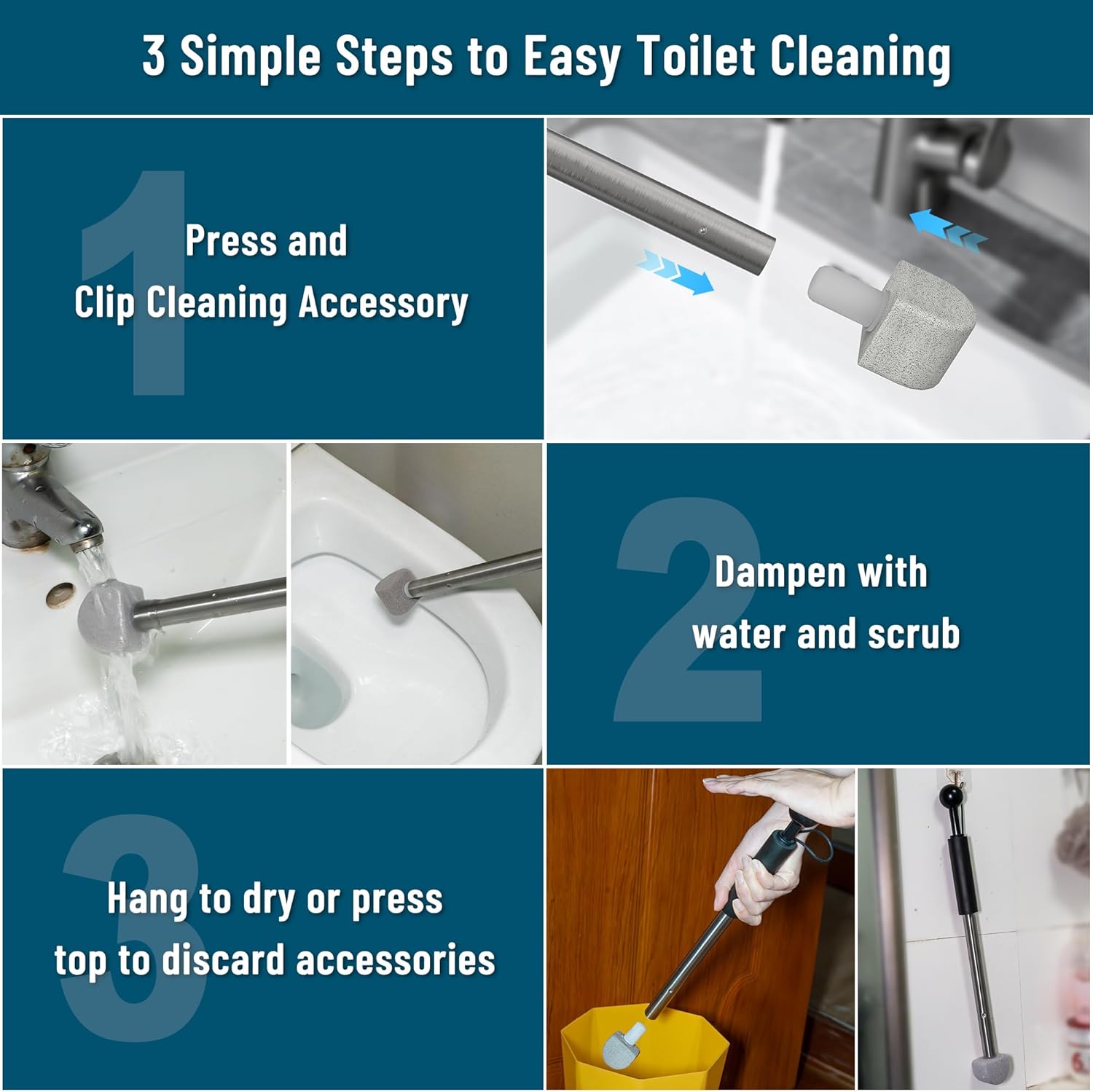 3 Simple Steps to Easy Toilet Cleaning

1

Press and Clip Cleaning Accessory

2

Dampen with water and scrub

3

Hang to dry or press top to discard accessories