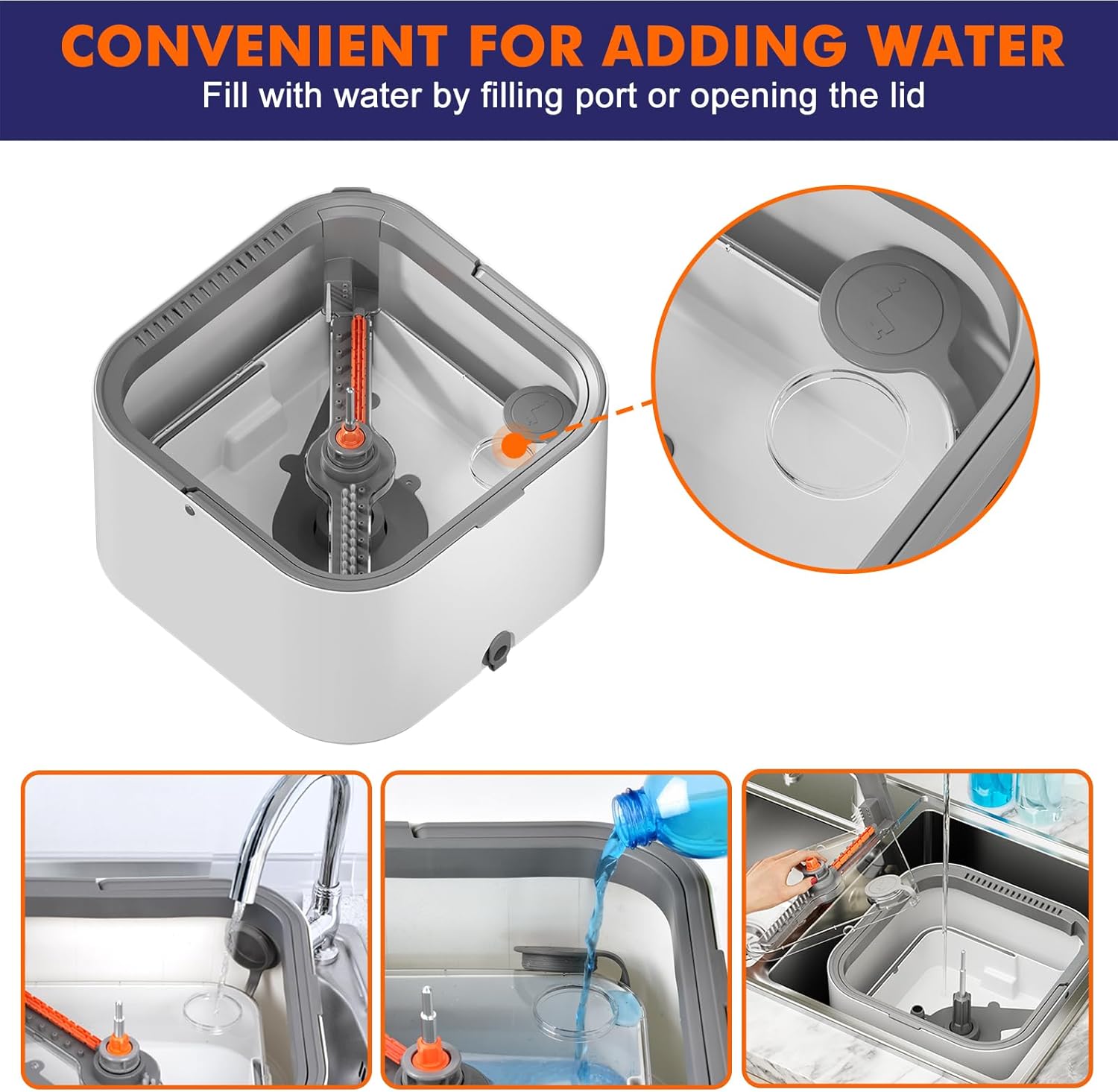 CONVENIENT FOR ADDING WATER
Fill with water by filling port or opening the lid