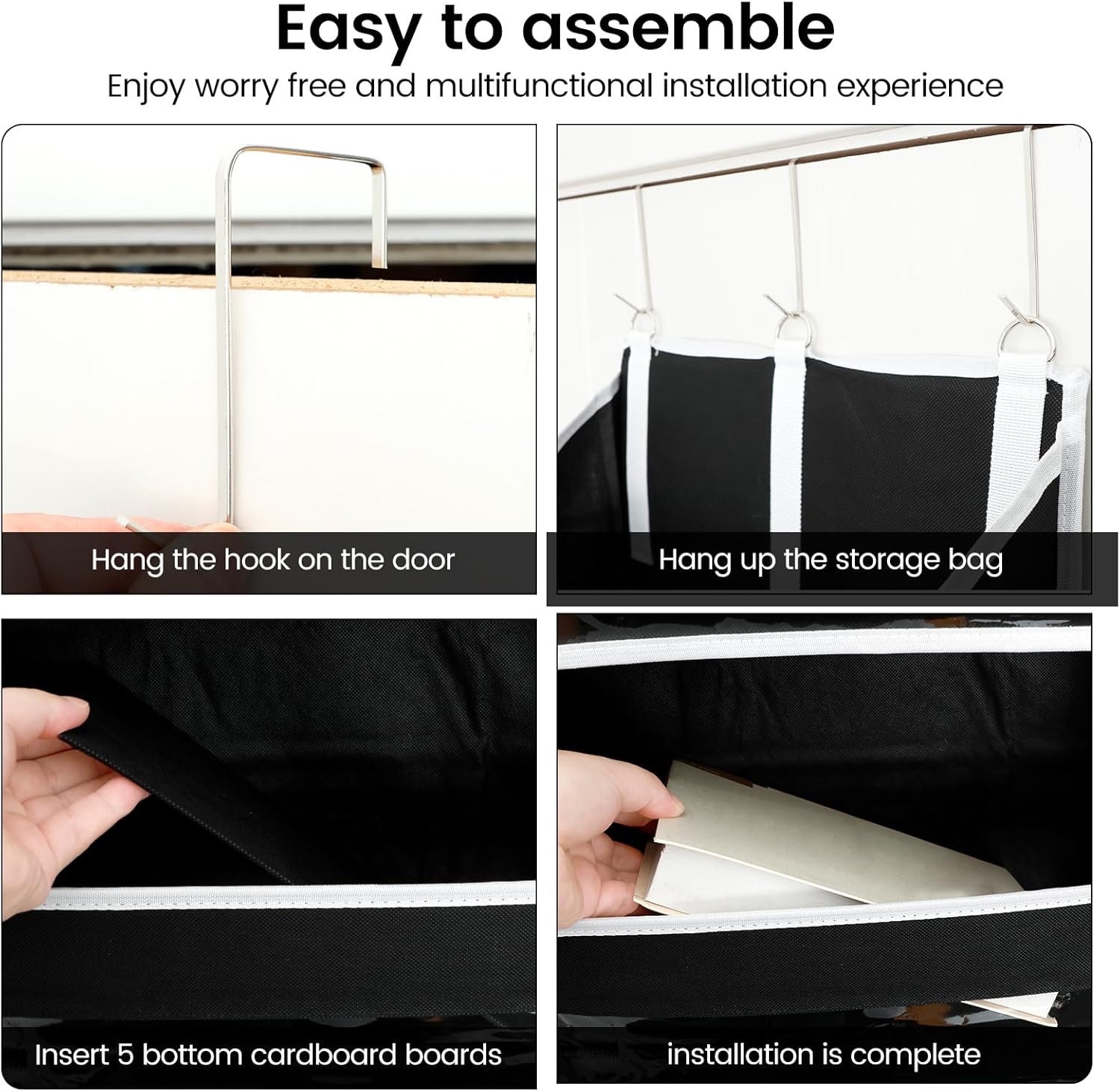 Easy to assemble

Enjoy worry free and multifunctional installation experience

Hang the hook on the door

Hang up the storage bag

Insert 5 bottom cardboard boards

installation is complete