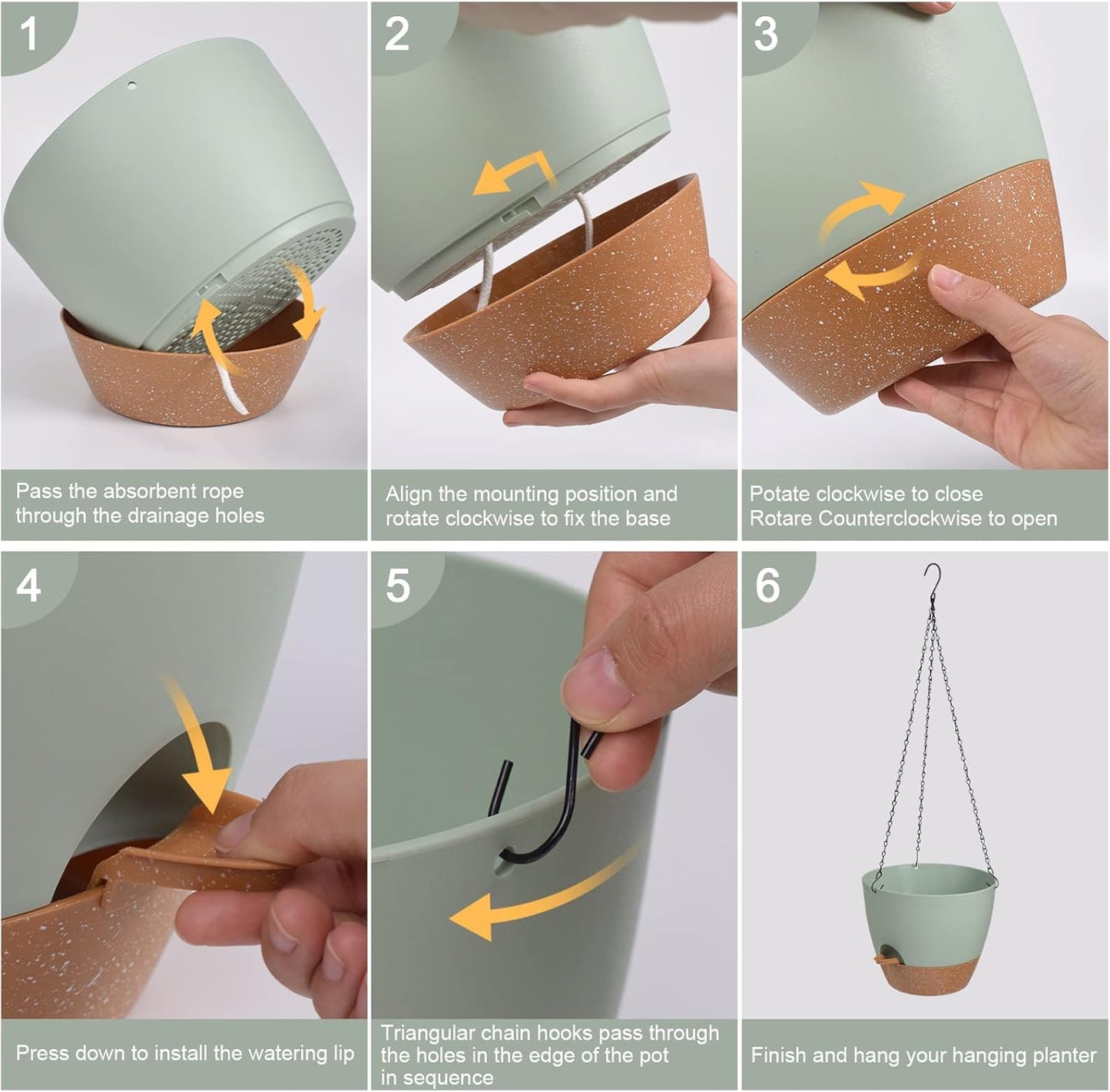 1

Pass the absorbent rope through the drainage holes

2

Align the mounting position and rotate clockwise to fix the base

3

Potate clockwise to close
Rotare Counterclockwise to open

4

Press down to install the watering lip

5

Triangular chain hooks pass through the holes in the edge of the pot in sequence

6

Finish and hang your hanging planter