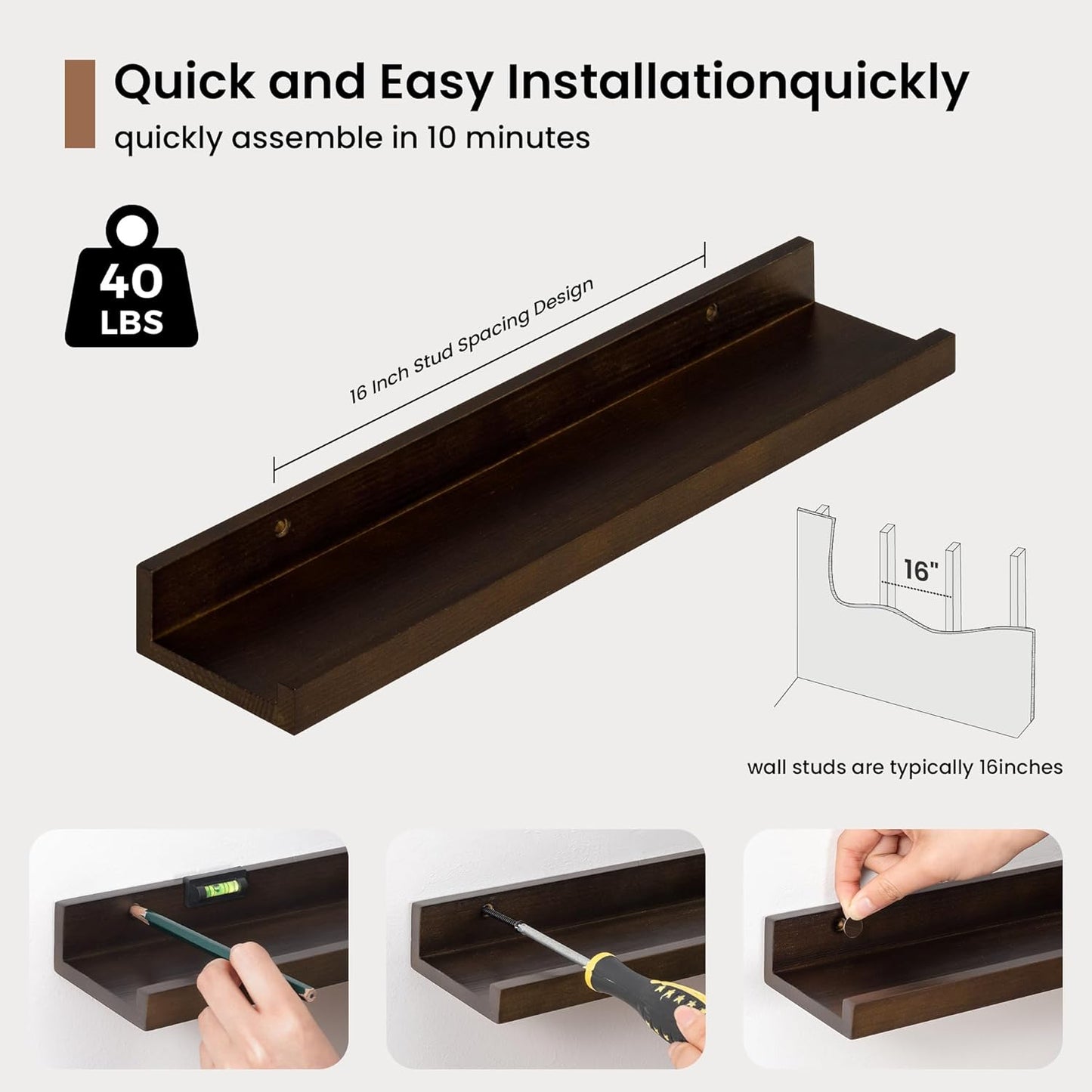 Quick and Easy Installationquickly
quickly assemble in 10 minutes

40 LBS

16 Inch Stud Spacing Design

16"

wall studs are typically 16inches