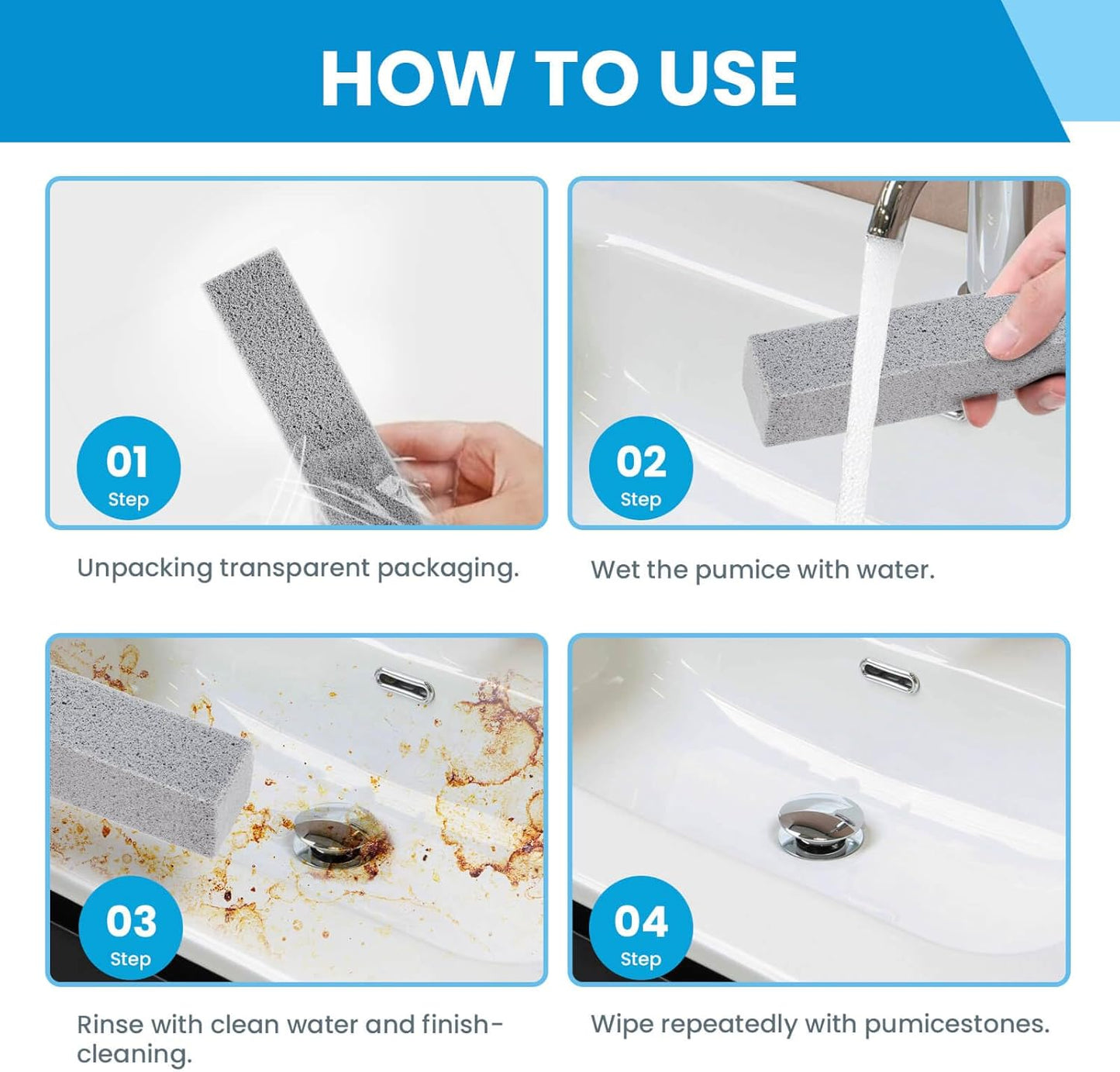 HOW TO USE

01
Step

Unpacking transparent packaging.

02
Step

Wet the pumice with water.

03
Step

Rinse with clean water and finish-cleaning.

04
Step

Wipe repeatedly with pumicestones.