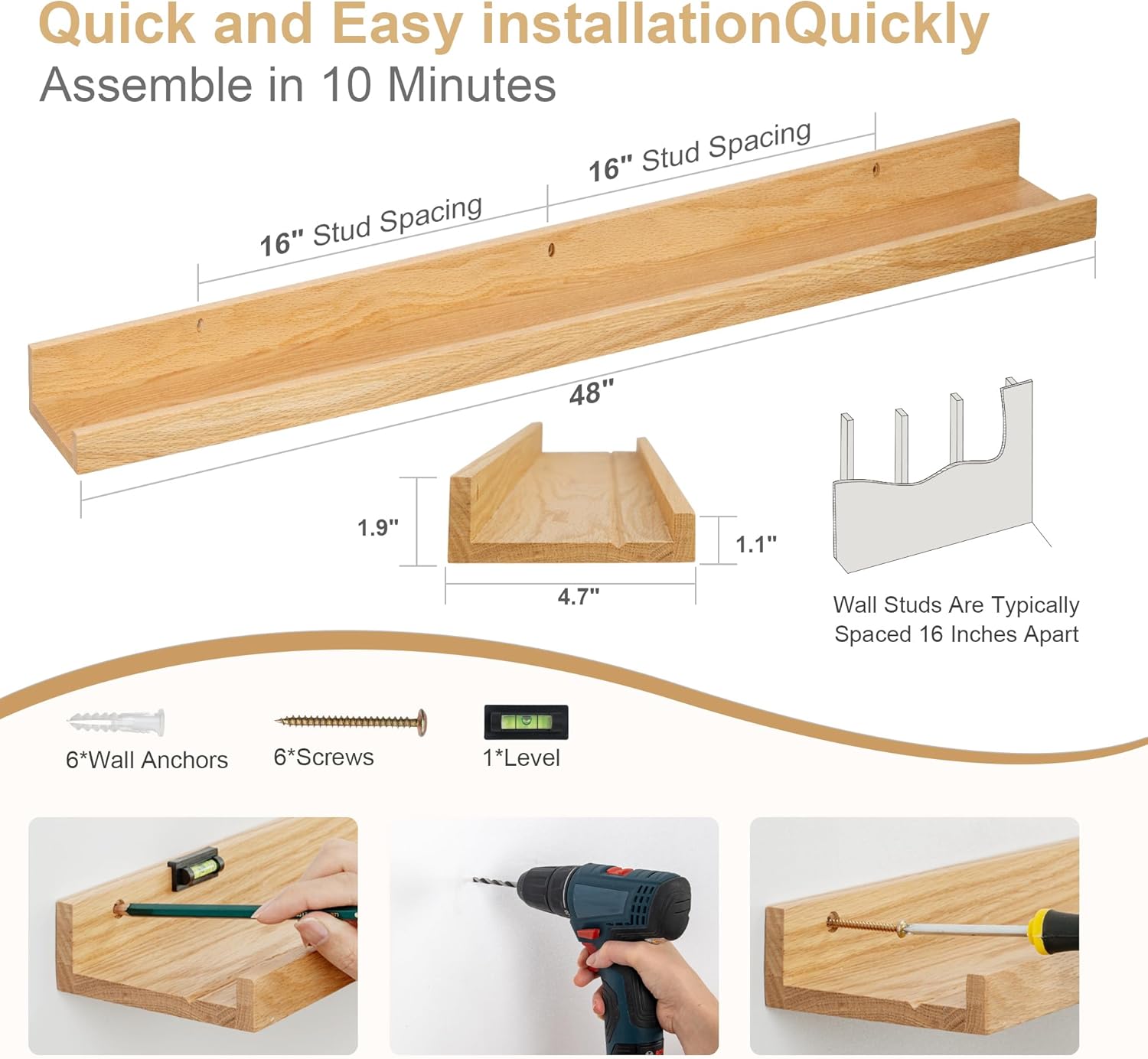 Quick and Easy installationQuickly
Assemble in 10 Minutes

16" Stud Spacing
16" Stud Spacing
48"
1.9"
1.1"
4.7"

Wall Studs Are Typically Spaced 16 Inches Apart

6*Wall Anchors
6*Screws
1*Level