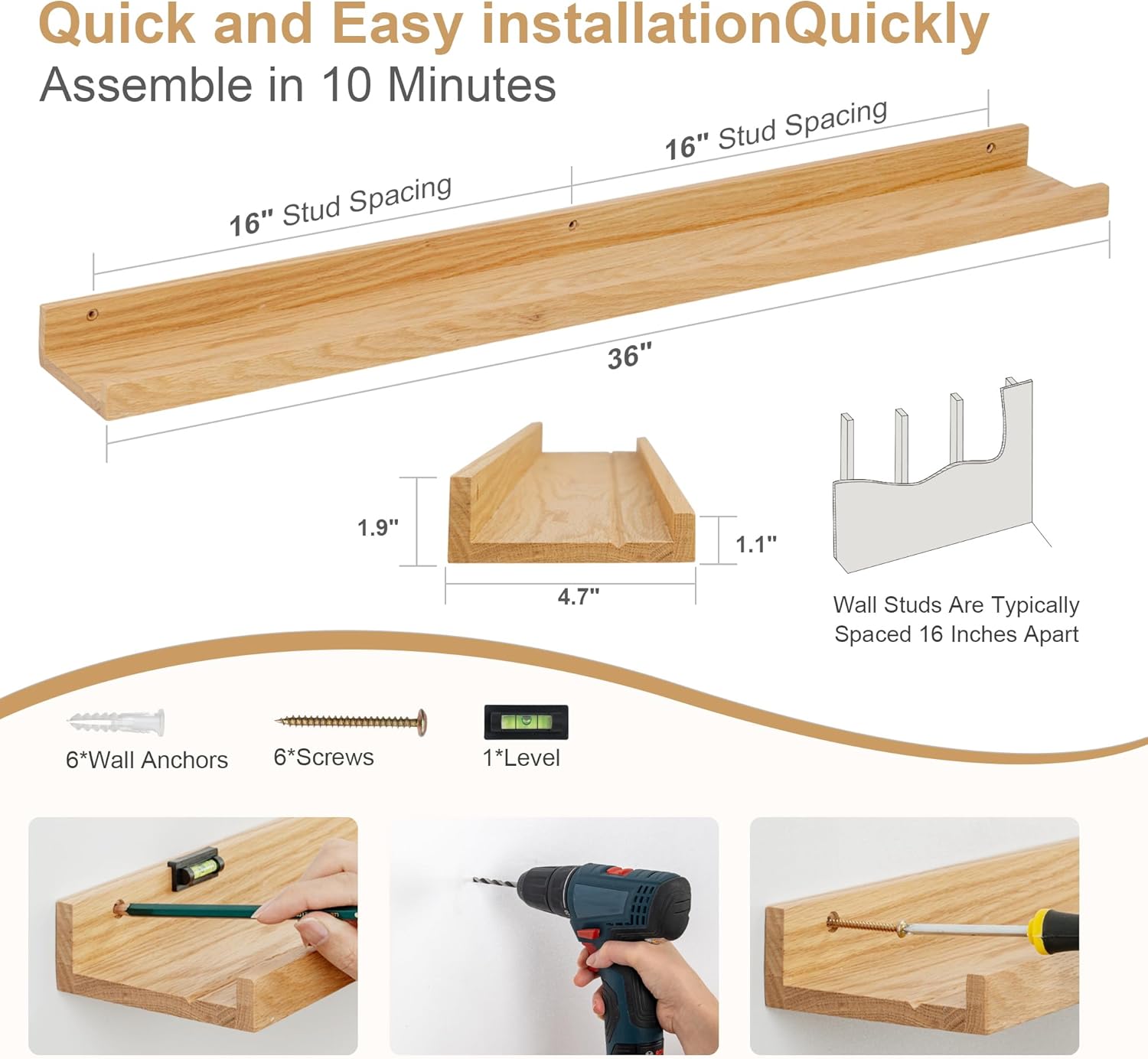 Quick and Easy installationQuickly
Assemble in 10 Minutes

16" Stud Spacing

16" Stud Spacing

36"

1.9"

1.1"

4.7"

Wall Studs Are Typically Spaced 16 Inches Apart

6*Wall Anchors

6*Screws

1*Level