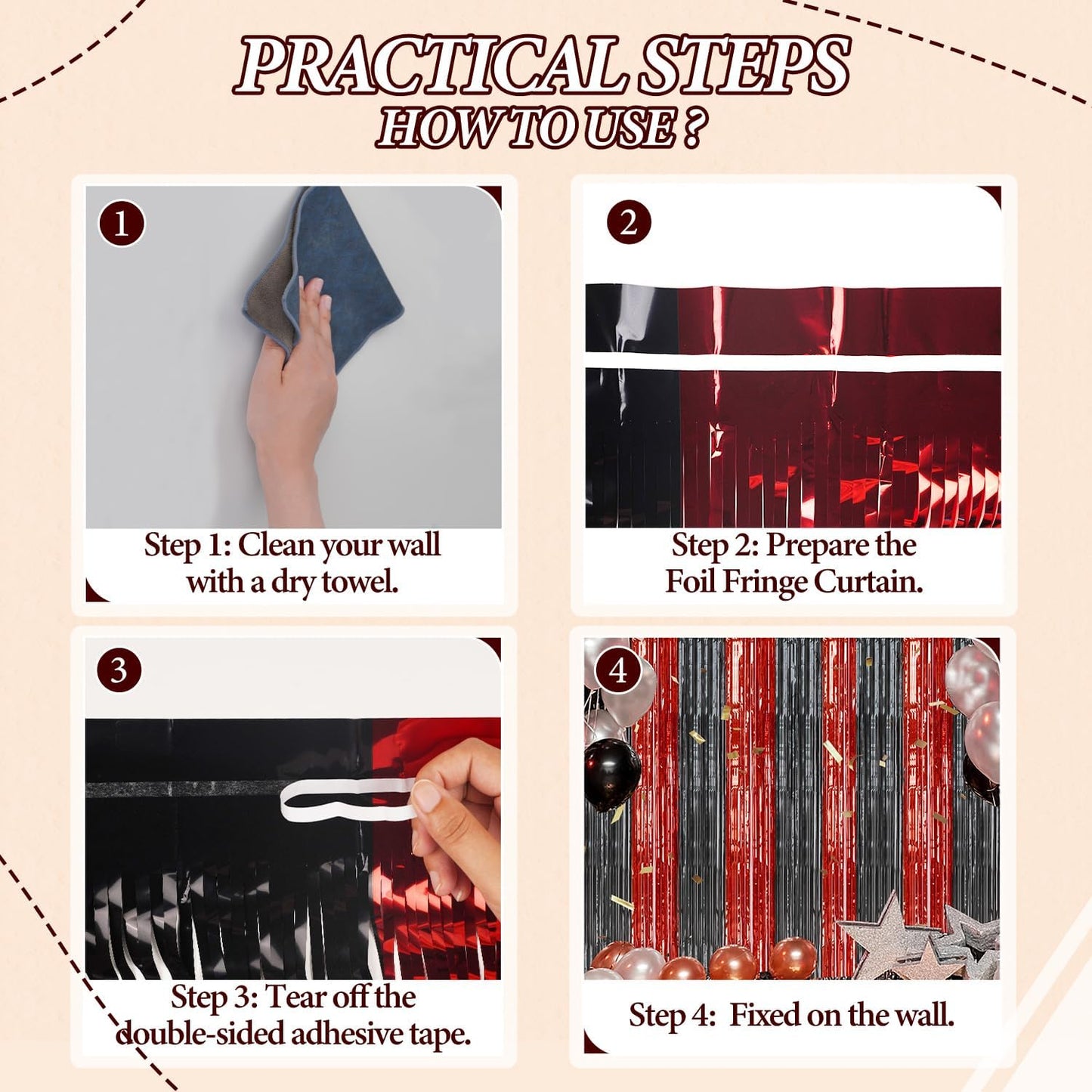 PRACTICAL STEPS
HOW TO USE ?

1
Step 1: Clean your wall with a dry towel.

2
Step 2: Prepare the Foil Fringe Curtain.

3
Step 3: Tear off the double-sided adhesive tape.

4
Step 4: Fixed on the wall.