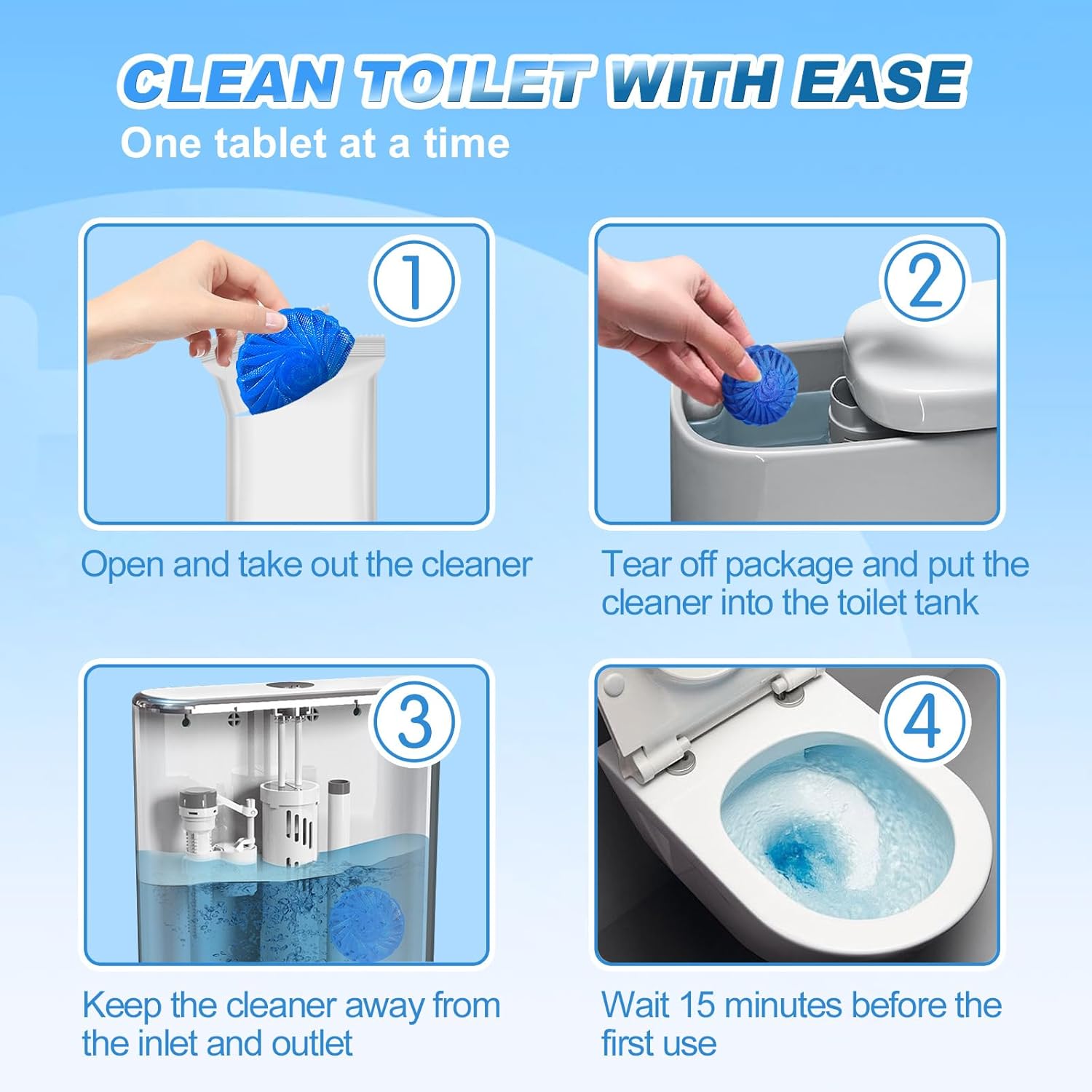 CLEAN TOILET WITH EASE
One tablet at a time

1
Open and take out the cleaner

2
Tear off package and put the cleaner into the toilet tank

3
Keep the cleaner away from the inlet and outlet

4
Wait 15 minutes before the first use