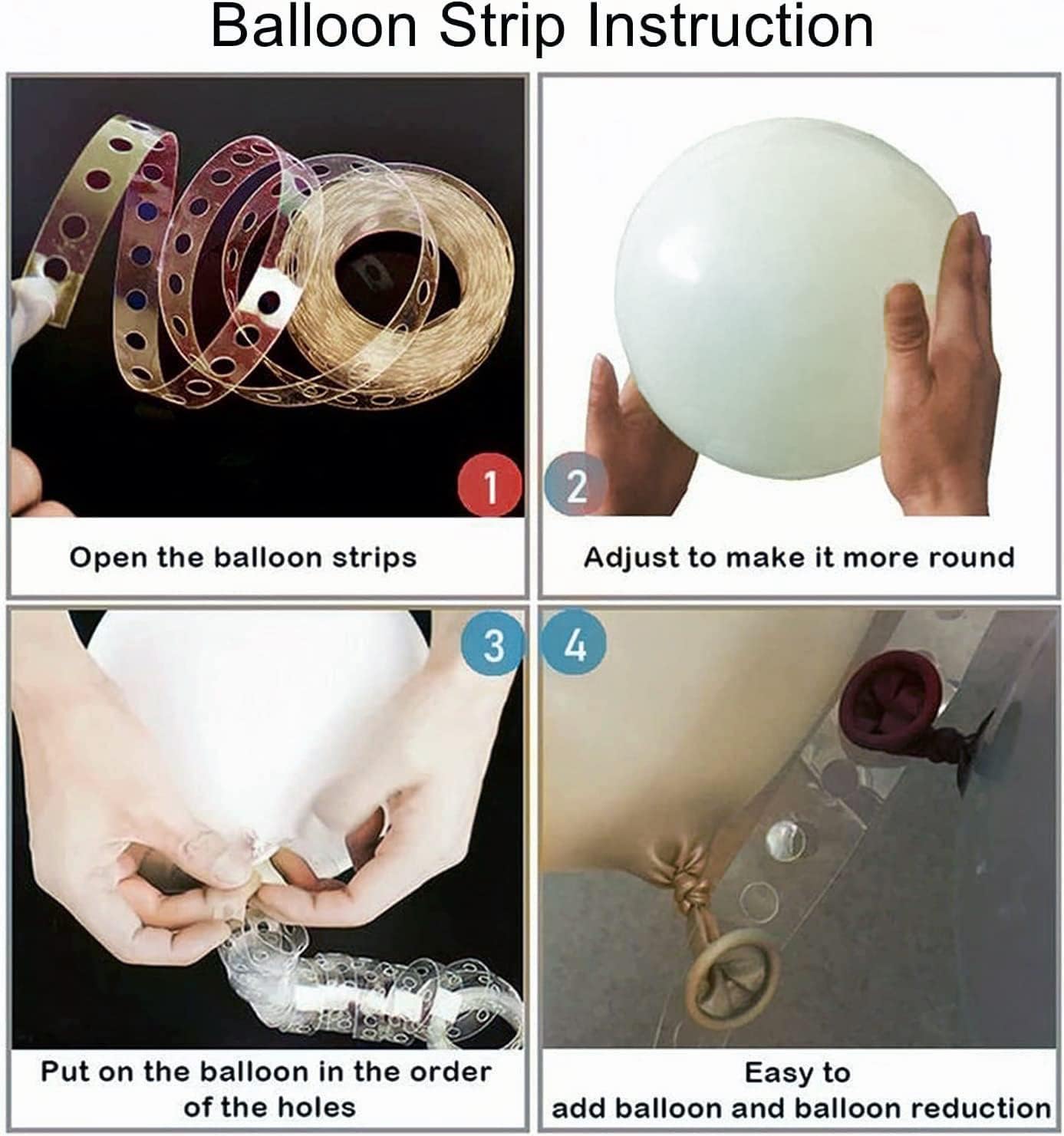 Balloon Strip Instruction

1

Open the balloon strips

2

Adjust to make it more round

3

Put on the balloon in the order of the holes

4

Easy to add balloon and balloon reduction