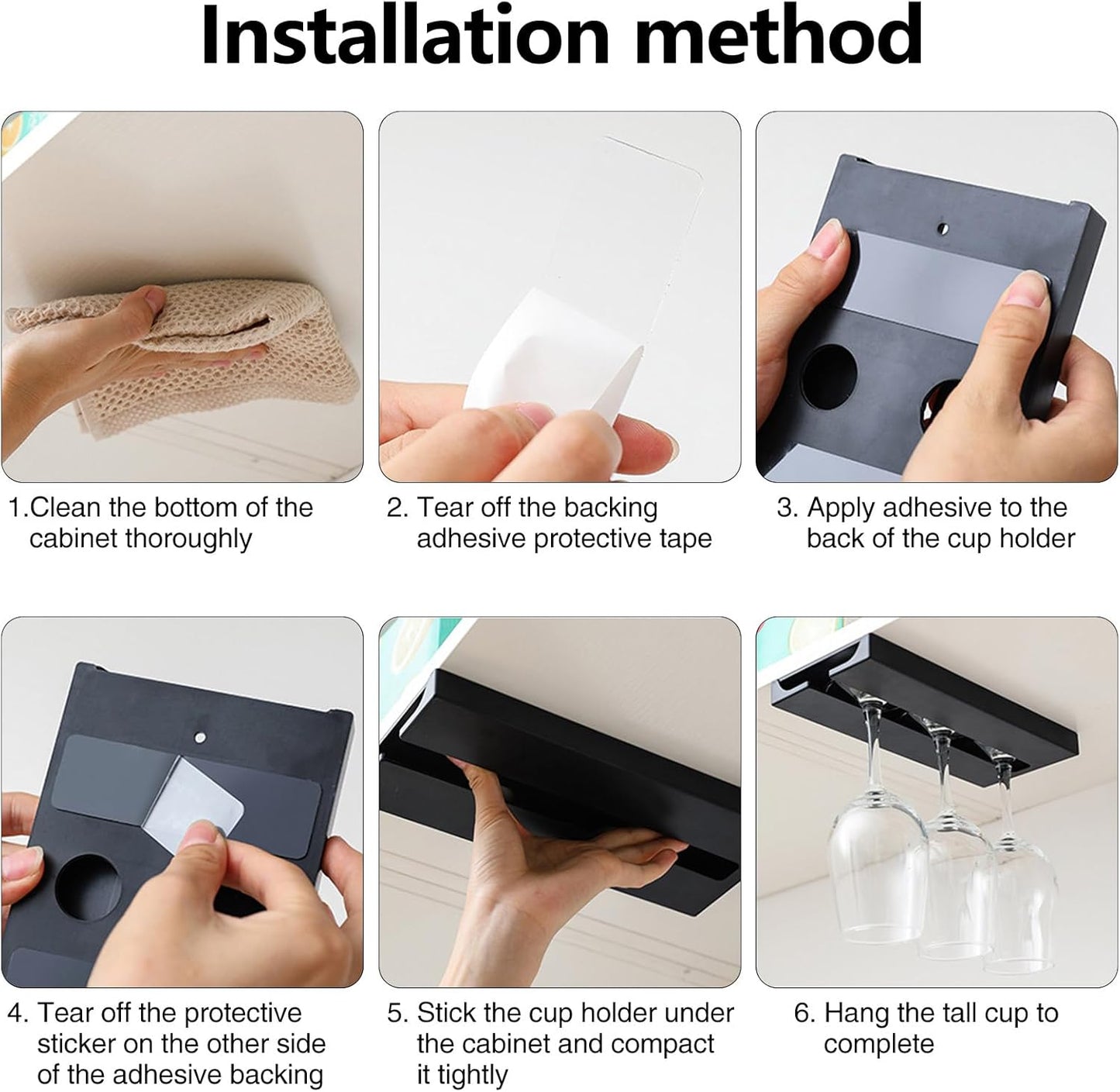 Installation method

1.Clean the bottom of the cabinet thoroughly

2. Tear off the backing adhesive protective tape

3. Apply adhesive to the back of the cup holder

4. Tear off the protective sticker on the other side of the adhesive backing

5. Stick the cup holder under the cabinet and compact it tightly

6. Hang the tall cup to complete