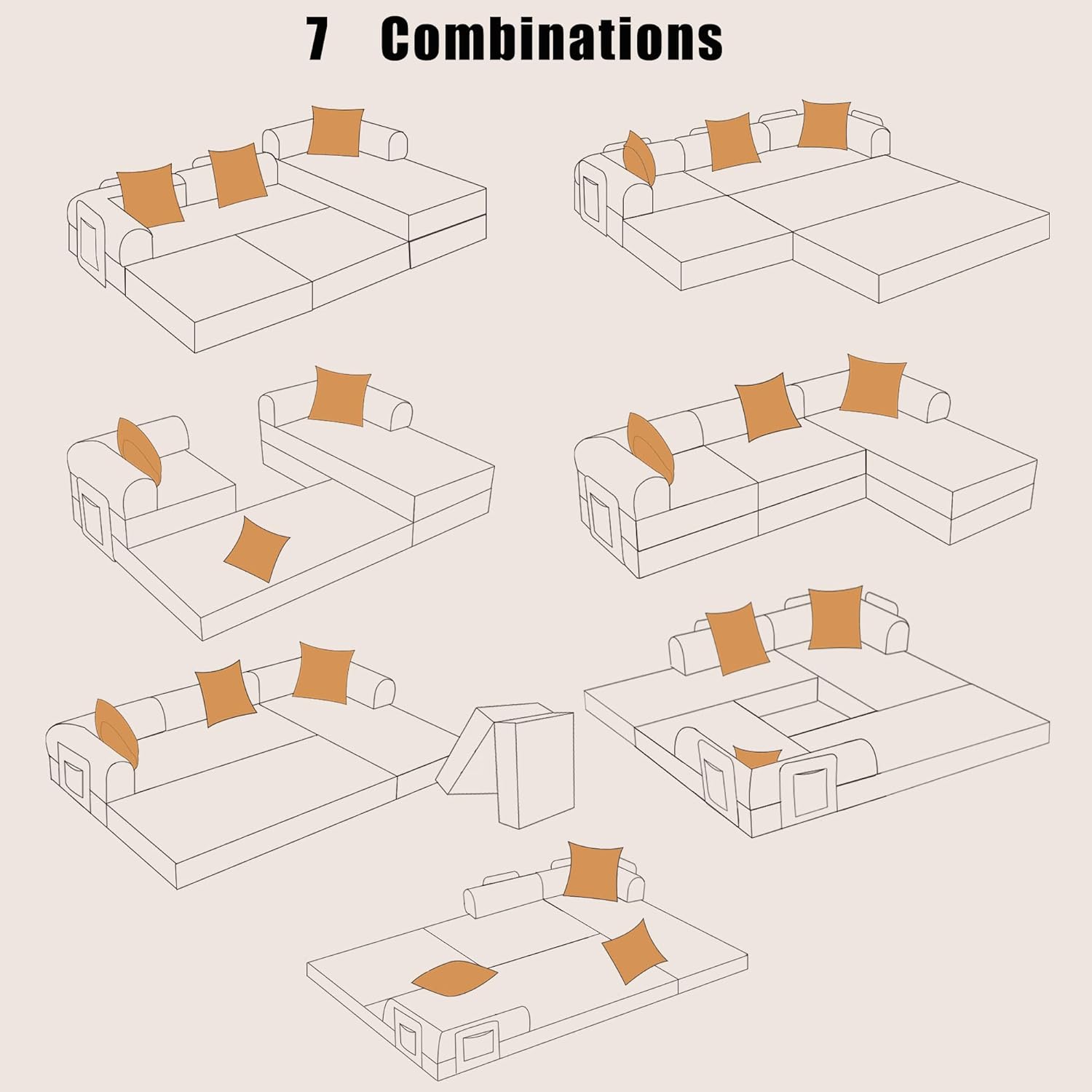 7 Combinations