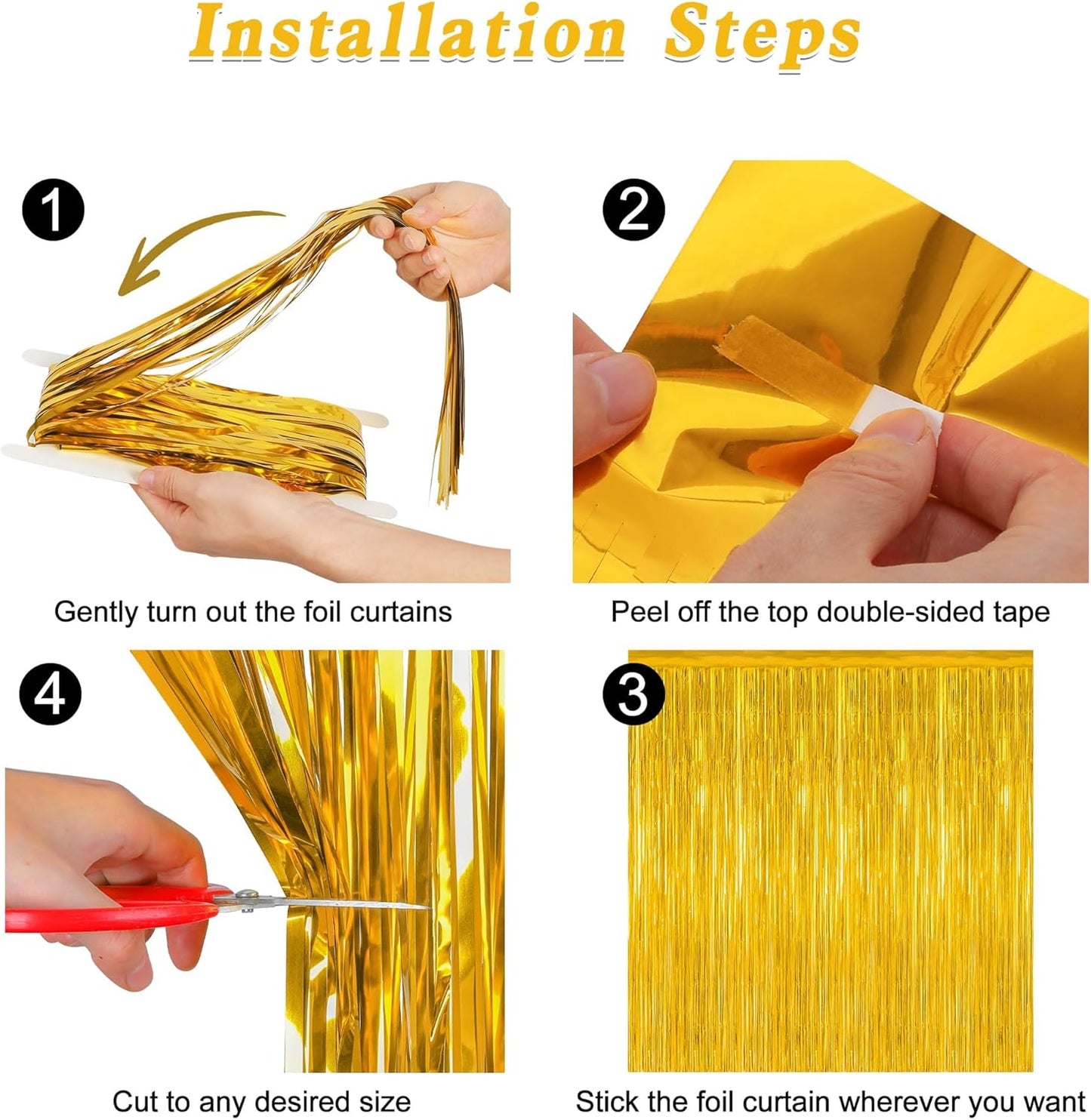 Installation Steps

1

Gently turn out the foil curtains

2

Peel off the top double-sided tape

4

Cut to any desired size

3

Stick the foil curtain wherever you want