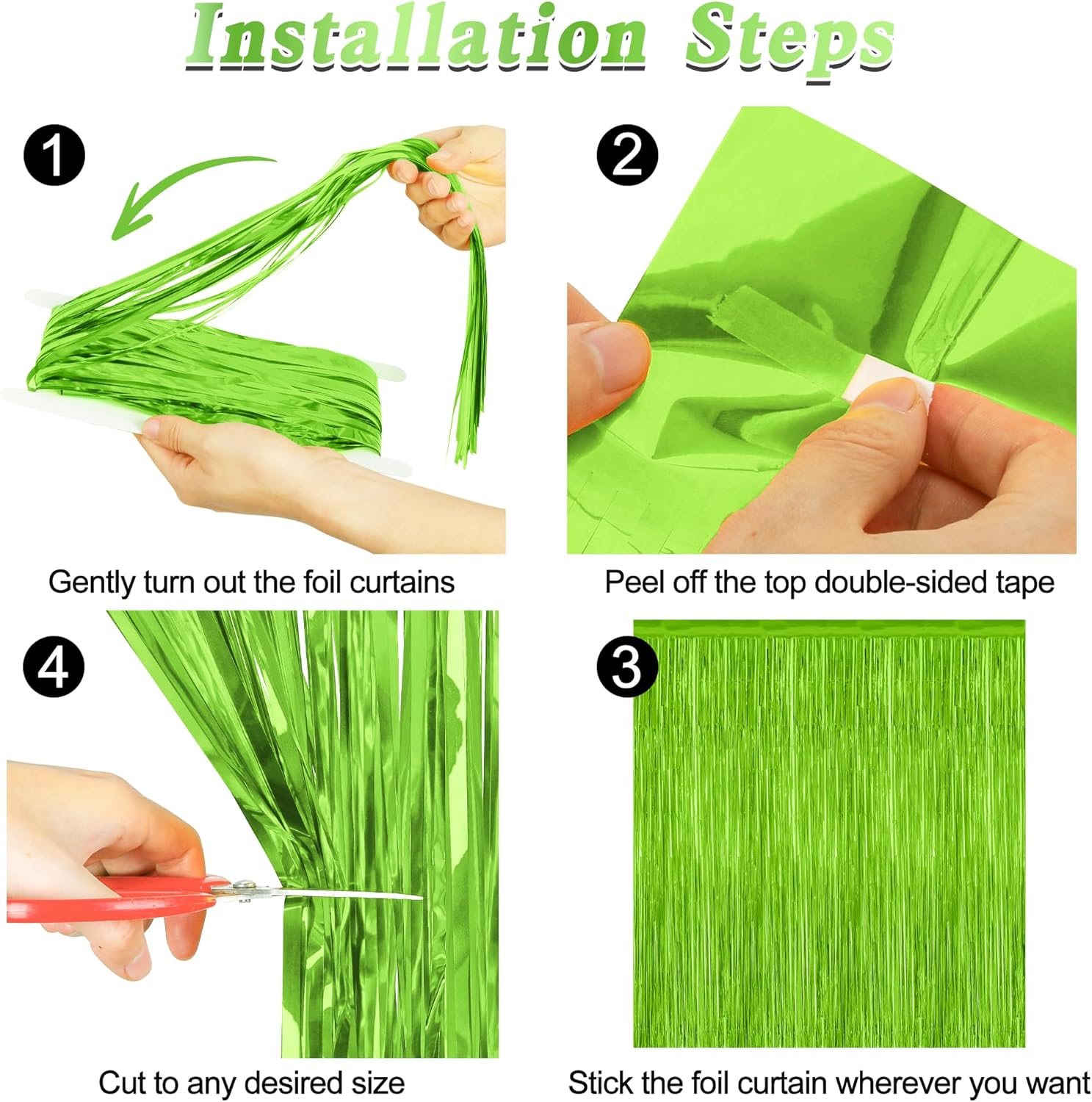 Installation Steps

1

Gently turn out the foil curtains

2

Peel off the top double-sided tape

4

Cut to any desired size

3

Stick the foil curtain wherever you want