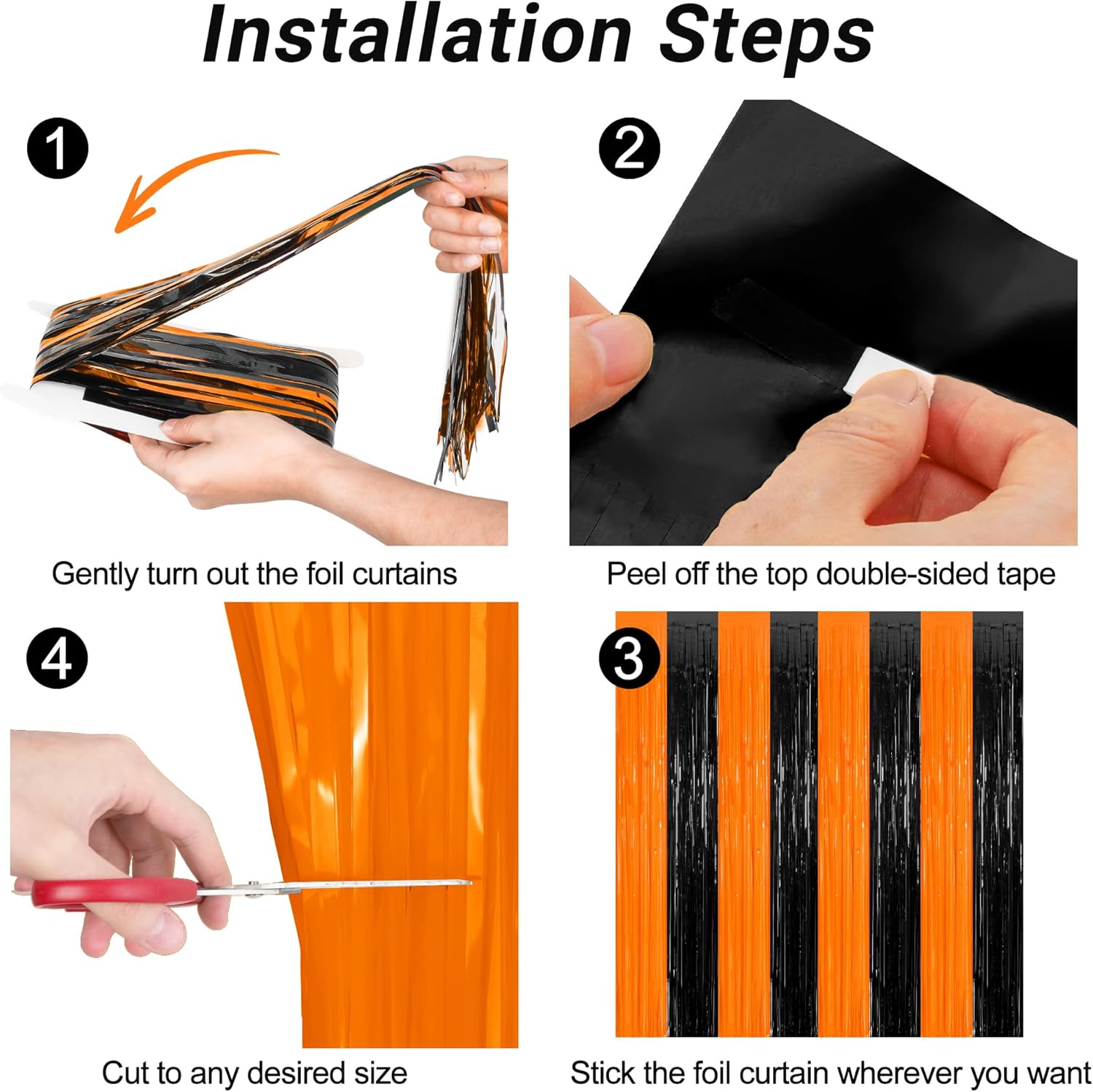 Installation Steps

1

Gently turn out the foil curtains

2

Peel off the top double-sided tape

4

Cut to any desired size

3

Stick the foil curtain wherever you want