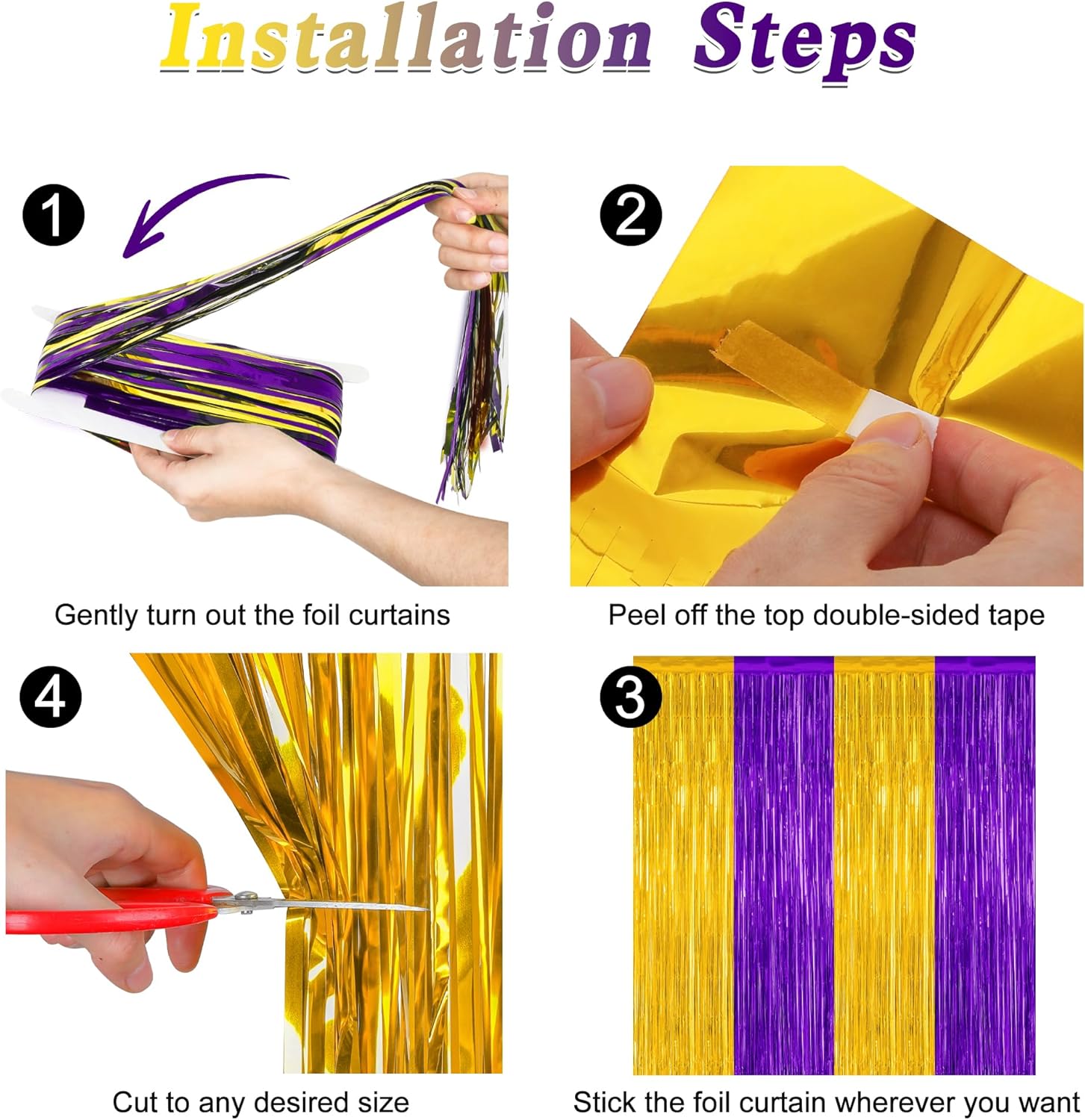 Installation Steps

1

Gently turn out the foil curtains

2

Peel off the top double-sided tape

4

Cut to any desired size

3

Stick the foil curtain wherever you want