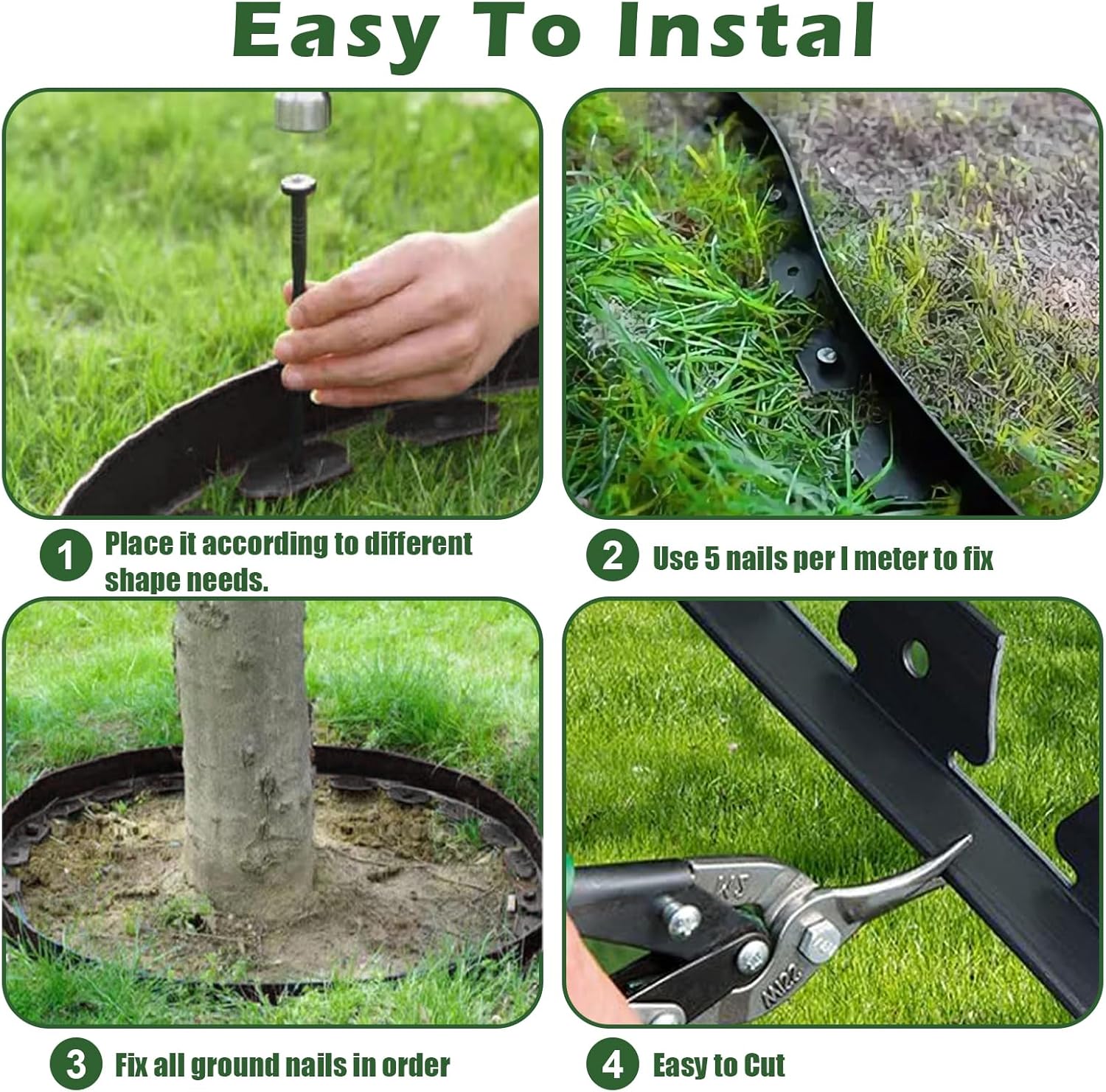 Easy To Instal

1 Place it according to different shape needs.

2 Use 5 nails per l meter to fix

3 Fix all ground nails in order

4 Easy to Cut