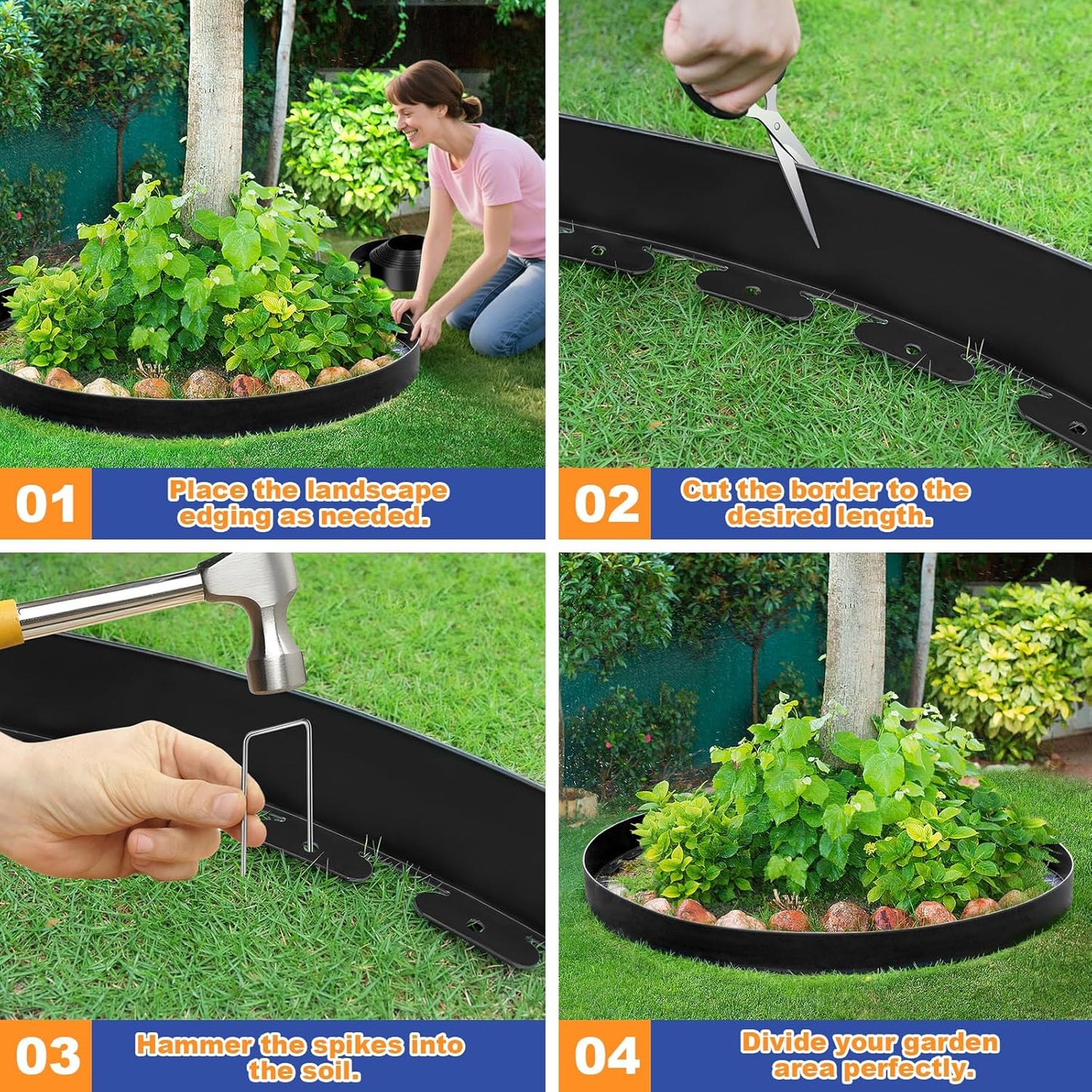 01
Place the landscape edging as needed.

02
Cut the border to the desired length.

03
Hammer the spikes into the soil.

04
Divide your garden area perfectly.